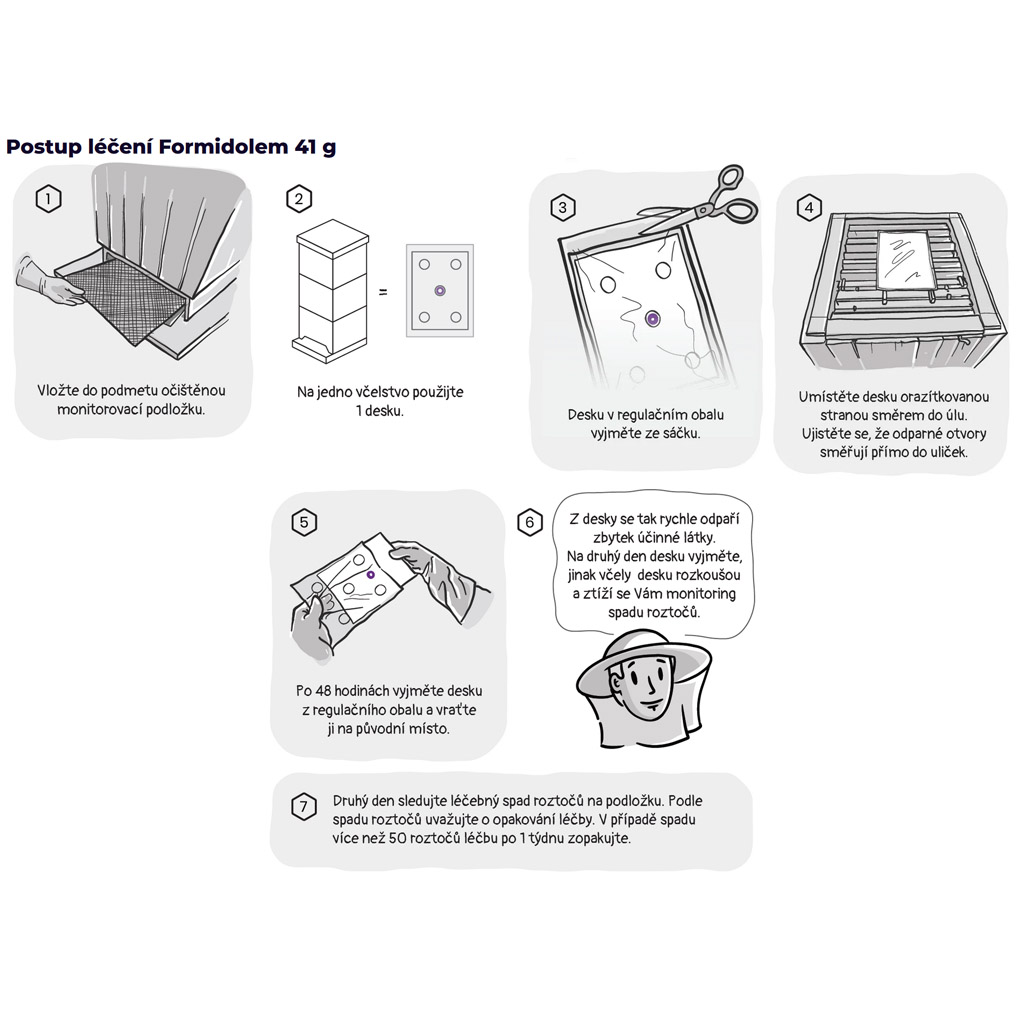 Postup léčení Formidolem 41 g

1

Vložte do podmetu očištěnou monitorovací podložku.

2

=

Na jedno včelstvo použijte 1 desku.

3

Desku v regulačním obalu vyjměte ze sáčku.

4

Umístěte desku orazítkovanou stranou směrem do úlu. Ujistěte se, že odparné otvory směřují přímo do uliček.

5

Po 48 hodinách vyjměte desku z regulačního obalu a vraťte ji na původní místo.

6

Z desky se tak rychle odpaří zbytek účinné látky. Na druhý den desku vyjměte, jinak včely desku rozkoušou a ztíží se Vám monitoring spadu roztočů.

7

Druhý den sledujte léčebný spad roztočů na podložku. Podle spadu roztočů uvažujte o opakování léčby. V případě spadu více než 50 roztočů léčbu po 1 týdnu zopakujte.